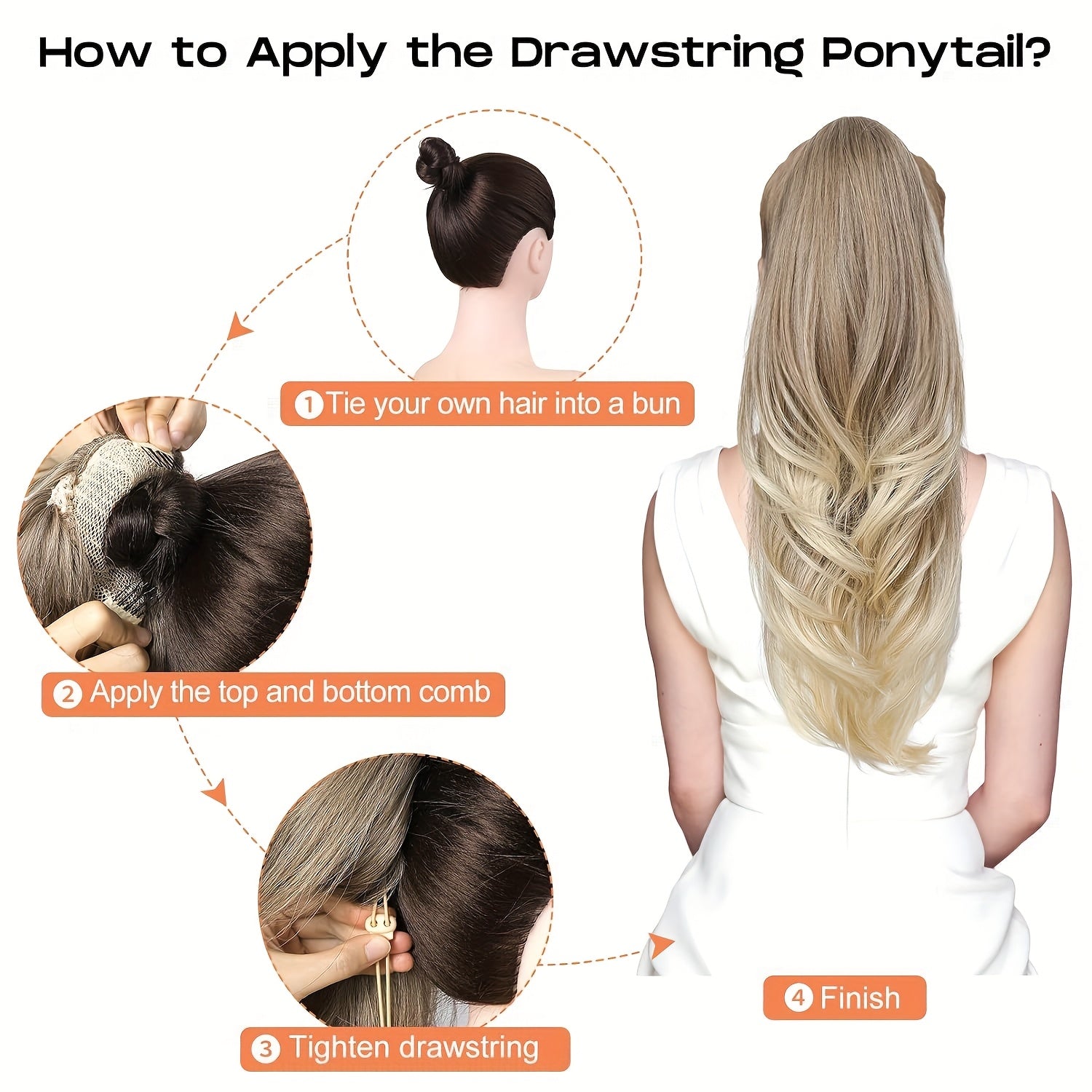 How to Apply the Drawstring Ponytail?

1 Tie your own hair into a bun

2 Apply the top and bottom comb

3 Tighten drawstring

4 Finish